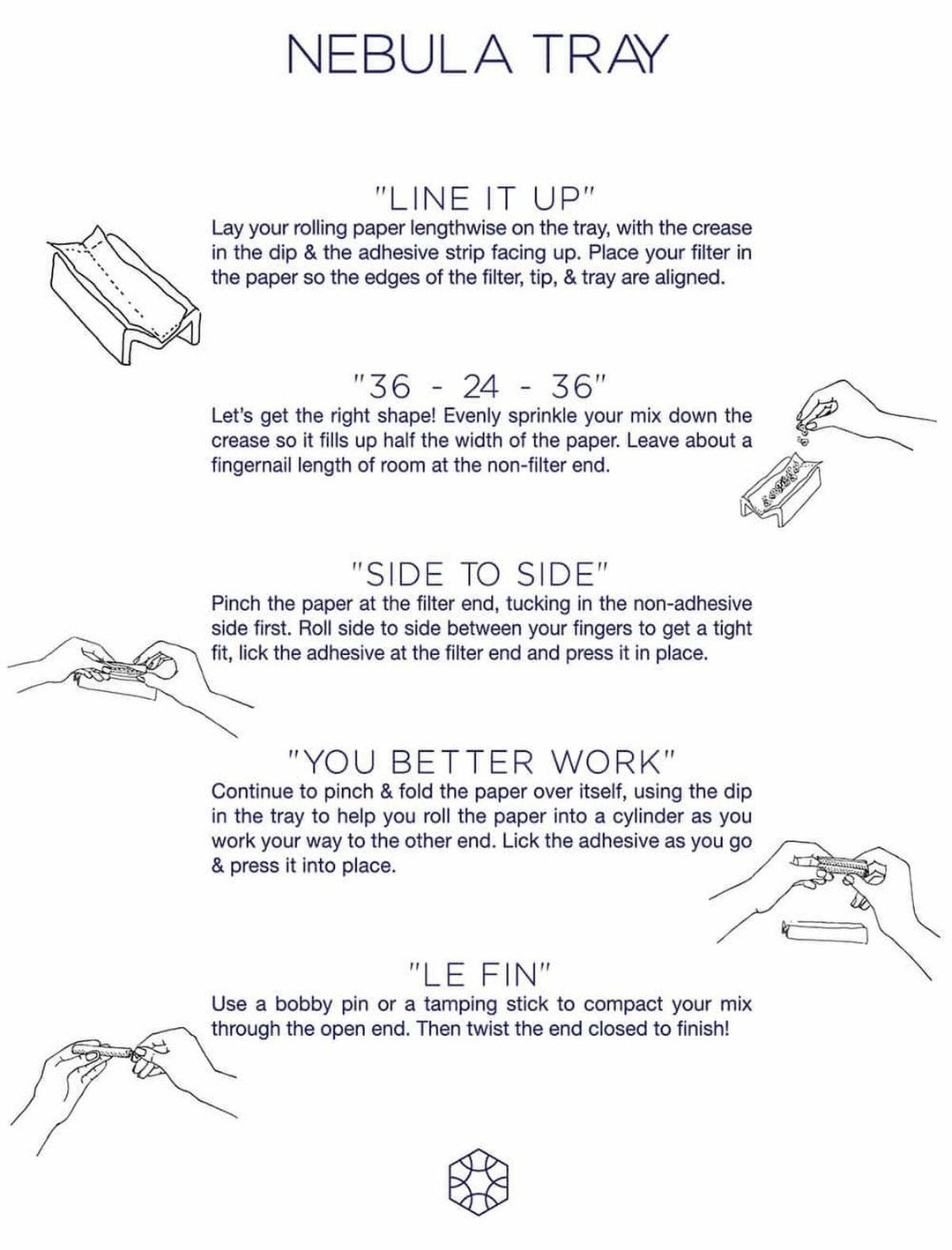 NEBULA TRAY

"LINE IT UP"
Lay your rolling paper lengthwise on the tray, with the crease in the dip & the adhesive strip facing up. Place your filter in the paper so the edges of the filter, tip, & tray are aligned.

"36 - 24 - 36"
Let's get the right shape! Evenly sprinkle your mix down the crease so it fills up half the width of the paper. Leave about a fingernail length of room at the non-filter end.

"SIDE TO SIDE"
Pinch the paper at the filter end, tucking in the non-adhesive side first. Roll side to side between your fingers to get a tight fit, lick the adhesive at the filter end and press it in place.

"YOU BETTER WORK"
Continue to pinch & fold the paper over itself, using the dip in the tray to help you roll the paper into a cylinder as you work your way to the other end. Lick the adhesive as you go & press it into place.

"LE FIN"
Use a bobby pin or a tamping stick to compact your mix through the open end. Then twist the end closed to finish!